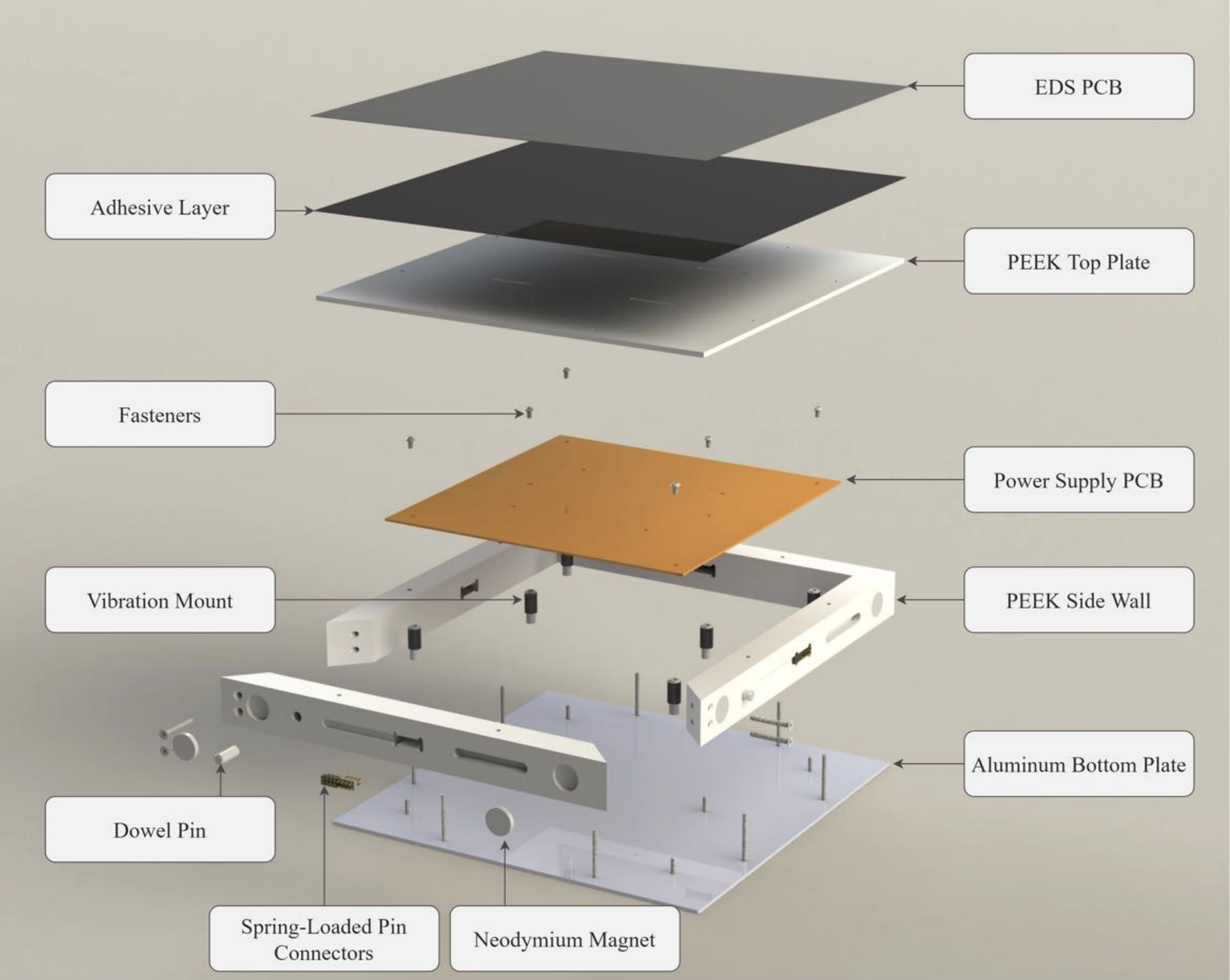 EDS PCB

Adhesive Layer

PEEK Top Plate

Fasteners

Power Supply PCB

Vibration Mount

PEEK Side Wall

Aluminum Bottom Plate

Dowel Pin

Spring-Loaded Pin Connectors

Neodymium Magnet